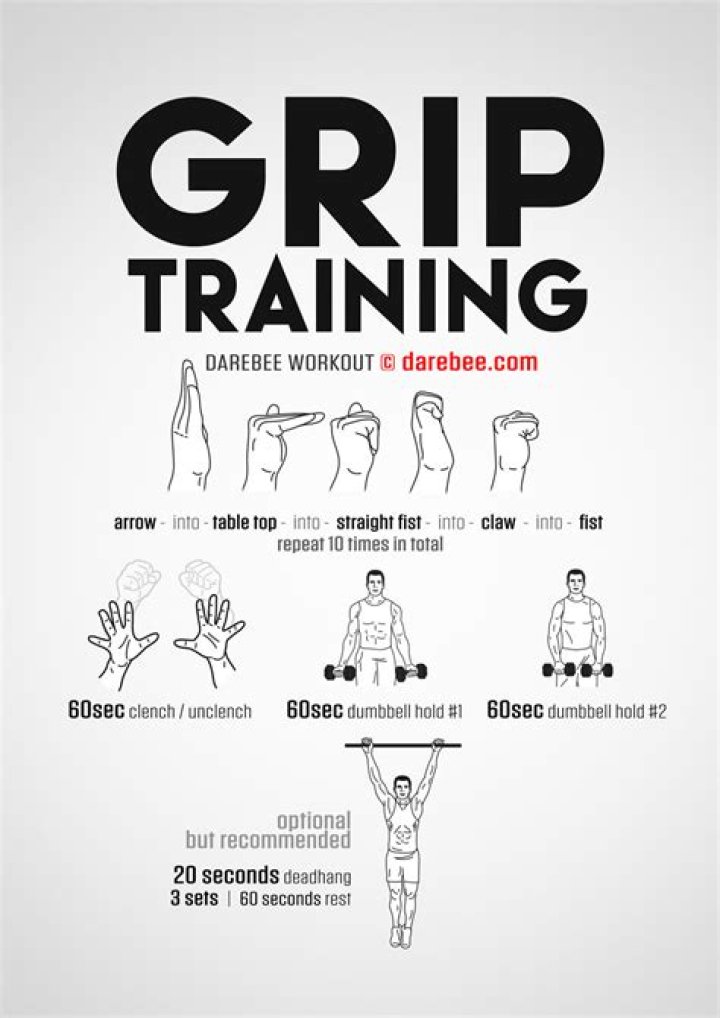 GRIP TRAINING

DAREBEE WORKOUT © darebee.com

arrow - into - table top - into - straight fist - into - claw - into - fist
repeat 10 times in total

60sec clench / unclench

60sec dumbbell hold #1

60sec dumbbell hold #2

optional
but recommended

20 seconds deadhang
3 sets | 60 seconds rest