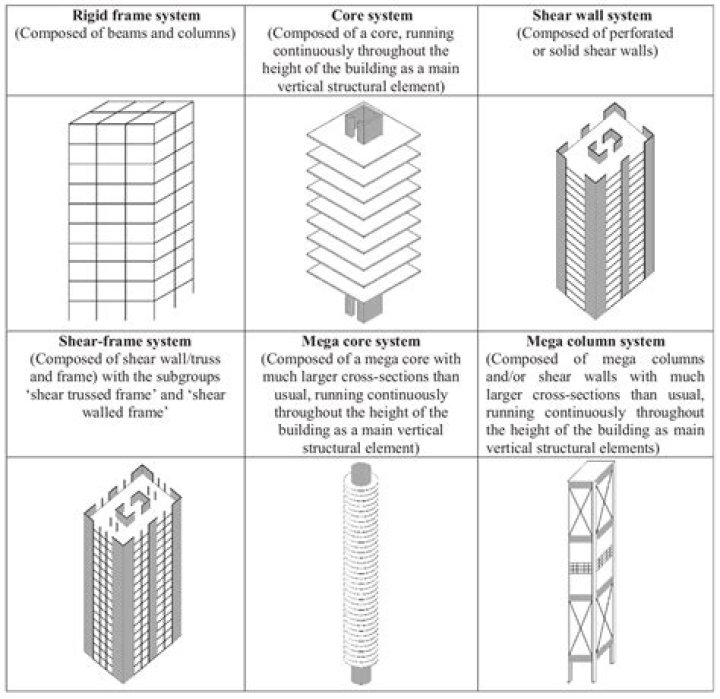 | **Rigid frame system** (Composed of beams and columns) | **Core system** (Composed of a core, running continuously throughout the height of the building as a main vertical structural element) | **Shear wall system** (Composed of perforated or solid shear walls) |
|---|---|---|
| | | |
| **Shear-frame system** (Composed of shear wall/truss and frame) with the subgroups 'shear trussed frame' and 'shear walled frame' | **Mega core system** (Composed of a mega core with much larger cross-sections than usual, running continuously throughout the height of the building as a main vertical structural element) | **Mega column system** (Composed of mega columns and/or shear walls with much larger cross-sections than usual, running continuously throughout the height of the building as main vertical structural elements) |
| | | |